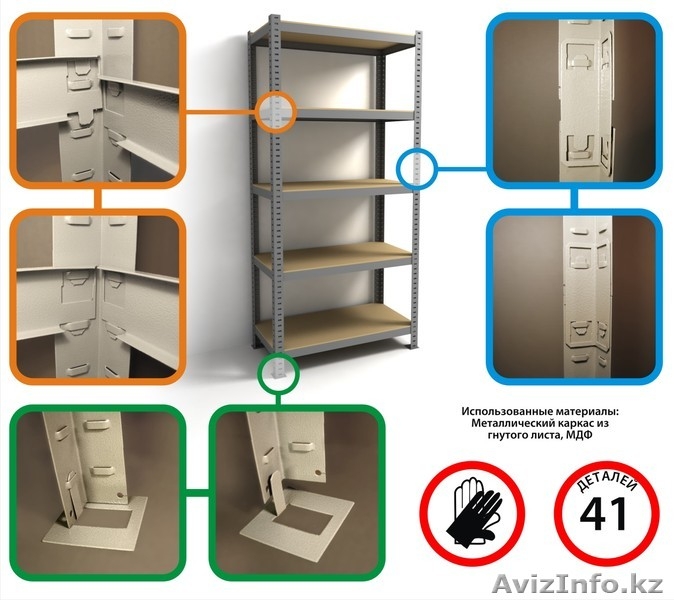 Использованные материалы:
Металлический каркас из гнутого листа, МДФ

ДЕТАЛЕЙ
41

AvizInfo.kz